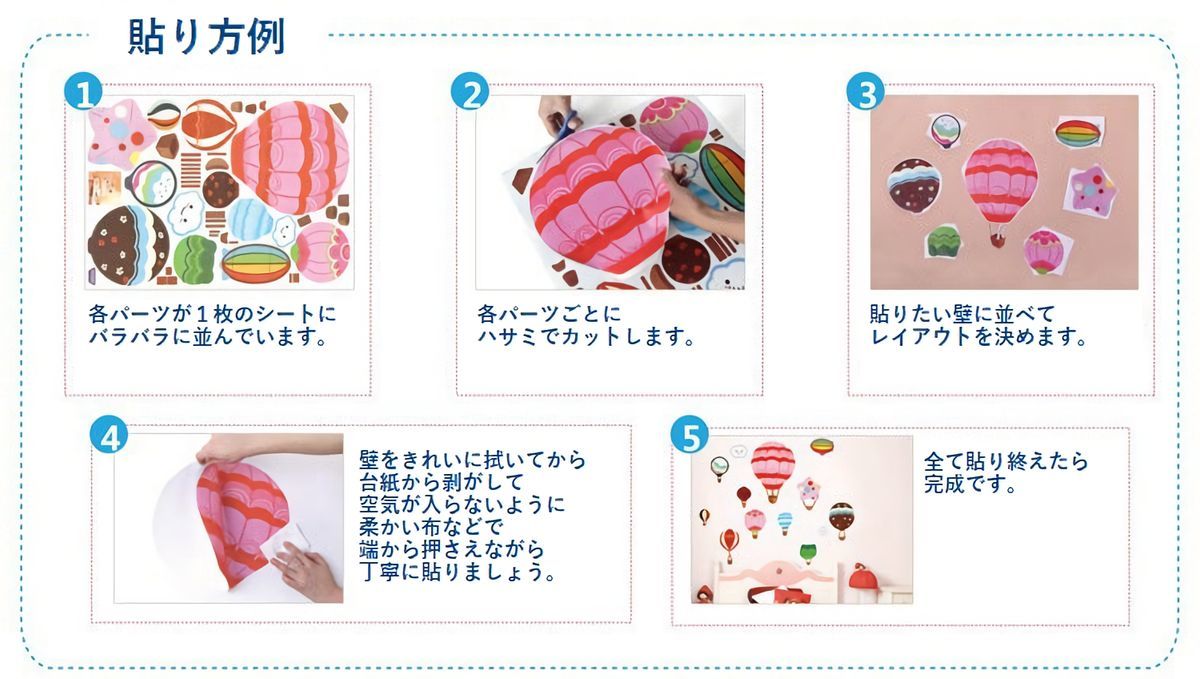 貼り方例

1
各パーツが１枚のシートにバラバラに並んでいます。

2
各パーツごとにハサミでカットします。

3
貼りたい壁に並べてレイアウトを決めます。

4
壁をきれいに拭いてから台紙から剥がして空気が入らないように柔かい布などで端から押さえながら丁寧に貼りましょう。

5
全て貼り終えたら完成です。