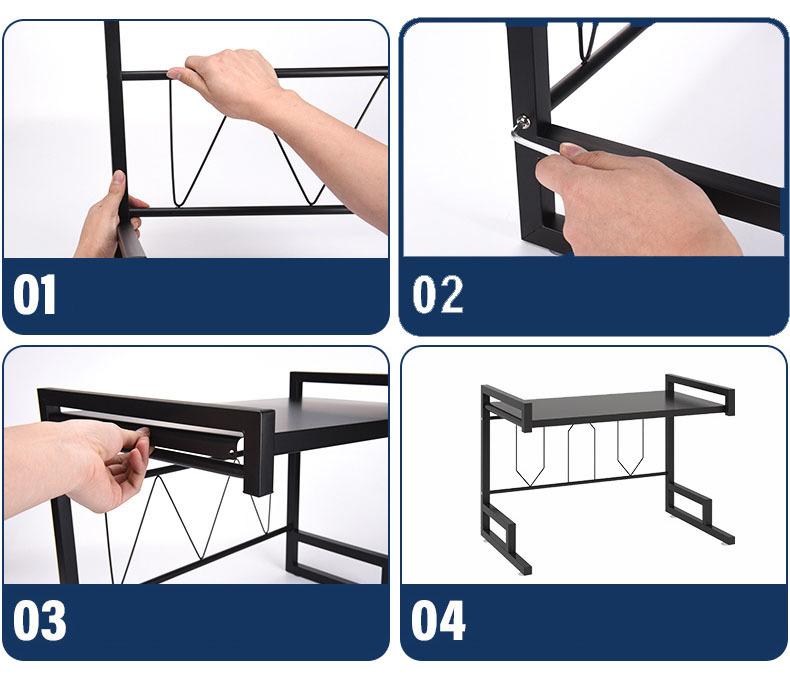 01

02

03

04